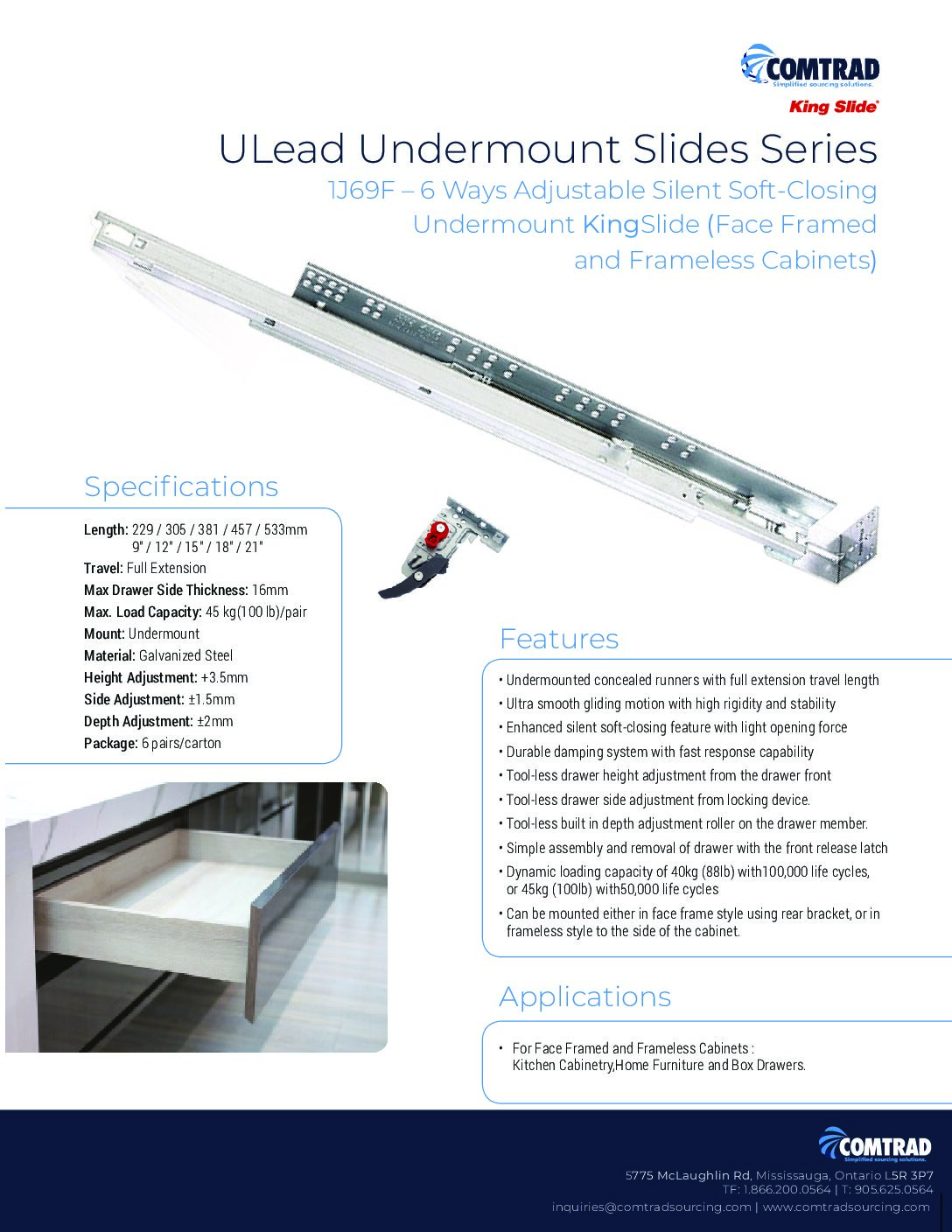 COMTRAD
Simplified sourcing solutions.
King Slide®

ULead Undermount Slides Series

1J69F – 6 Ways Adjustable Silent Soft-Closing Undermount KingSlide (Face Framed and Frameless Cabinets)

Specifications

Length: 229 / 305 / 381 / 457 / 533mm
9" / 12" / 15" / 18" / 21"
Travel: Full Extension
Max Drawer Side Thickness: 16mm
Max. Load Capacity: 45 kg(100 lb)/pair
Mount: Undermount
Material: Galvanized Steel
Height Adjustment: +3.5mm
Side Adjustment: ±1.5mm
Depth Adjustment: ±2mm
Package: 6 pairs/carton

Features

• Undermounted concealed runners with full extension travel length
• Ultra smooth gliding motion with high rigidity and stability
• Enhanced silent soft-closing feature with light opening force
• Durable damping system with fast response capability
• Tool-less drawer height adjustment from the drawer front
• Tool-less drawer side adjustment from locking device.
• Tool-less built in depth adjustment roller on the drawer member.
• Simple assembly and removal of drawer with the front release latch
• Dynamic loading capacity of 40kg (88lb) with100,000 life cycles, or 45kg (100lb) with50,000 life cycles
• Can be mounted either in face frame style using rear bracket, or in frameless style to the side of the cabinet.

Applications

• For Face Framed and Frameless Cabinets :
Kitchen Cabinetry,Home Furniture and Box Drawers.

COMTRAD
Simplified sourcing solutions.
5775 McLaughlin Rd, Mississauga, Ontario L5R 3P7
TF: 1.866.200.0564 | T: 905.625.0564
inquiries@comtradsourcing.com | www.comtradsourcing.com