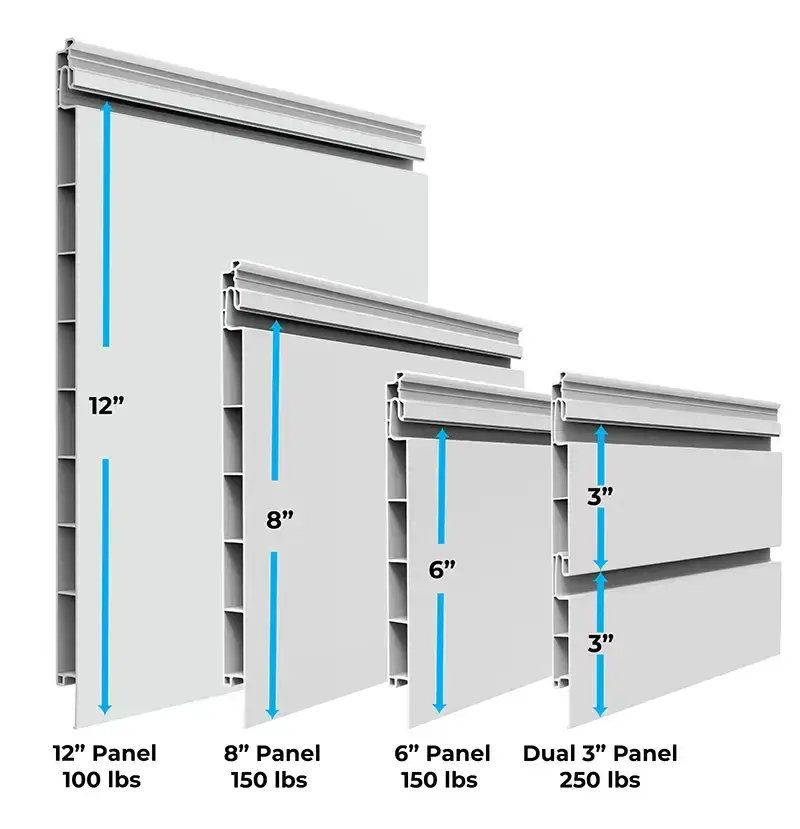 12”

8”

6”

3”

3”

12” Panel
100 lbs

8” Panel
150 lbs

6” Panel
150 lbs

Dual 3” Panel
250 lbs